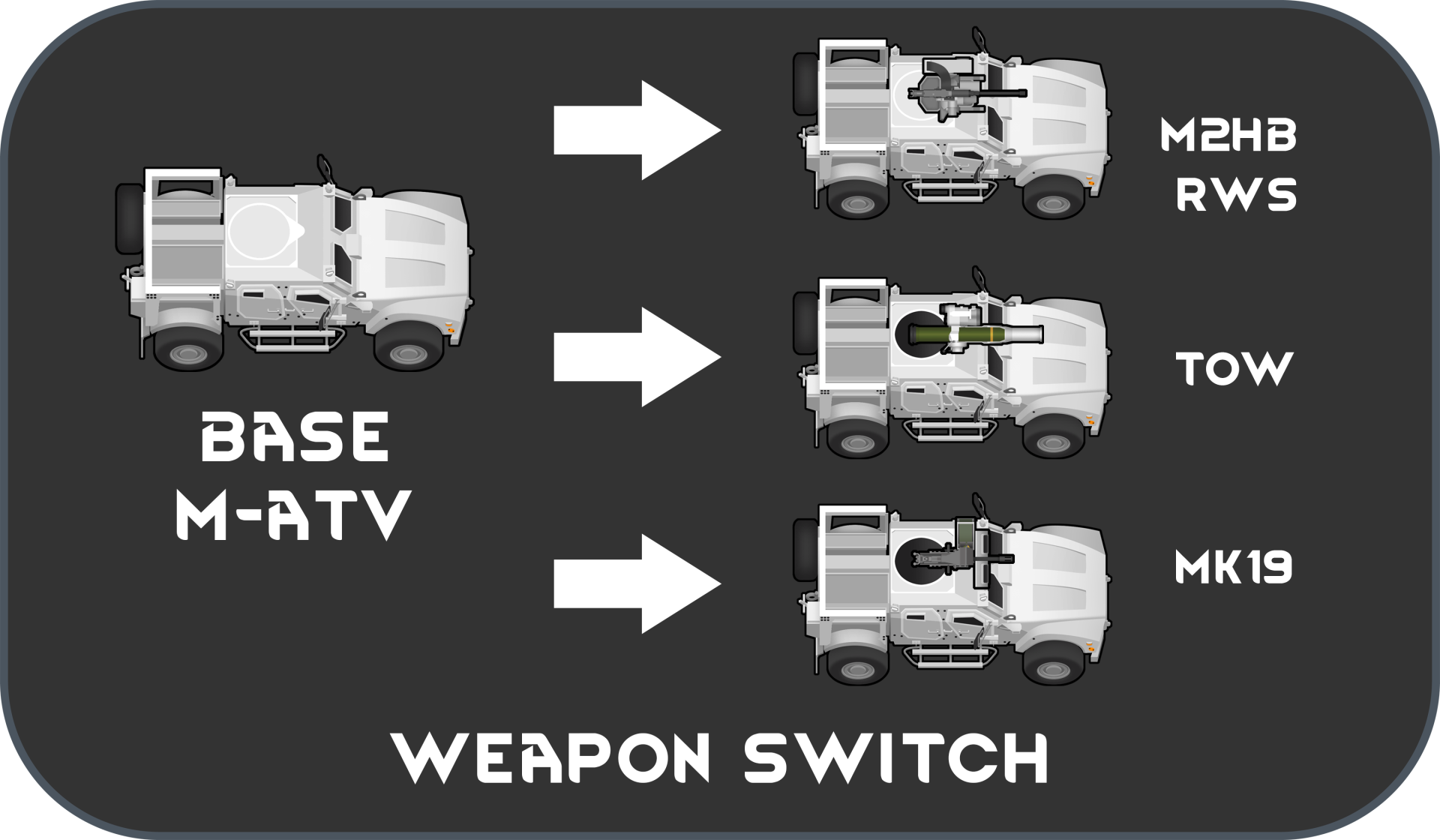 BASE
M-ATV

M2HB
RWS

TOW

MK19

WEAPON SWITCH