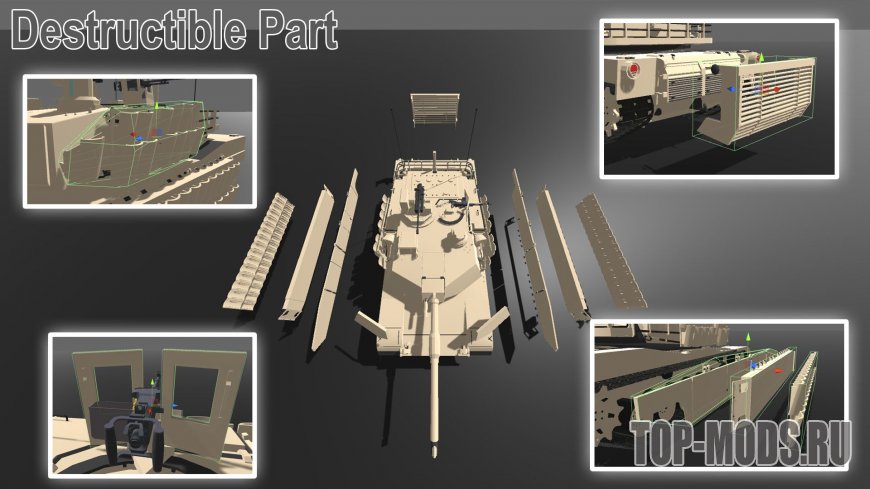 Destructible Part

TOP-MODS.RU